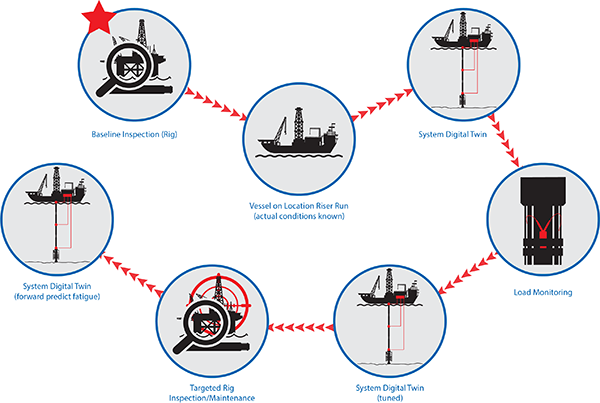 Baseline Inspection (Rig)

Vessel on Location Riser Run
(actual conditions known)

System Digital Twin

Load Monitoring

System Digital Twin
(tuned)

Targeted Rig
Inspection/Maintenance

System Digital Twin
(forward predict fatigue)