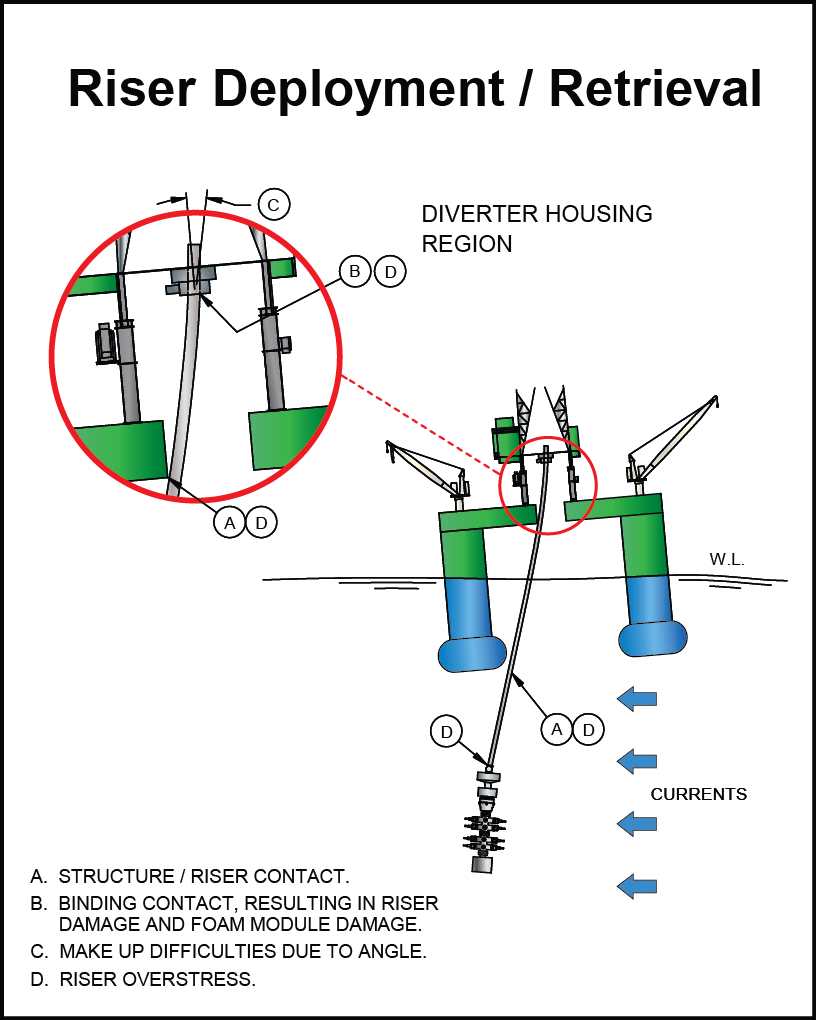 Riser Deployment / Retrieval

C

DIVERTER HOUSING REGION

B D

A D

W.L.

D

A D

CURRENTS

A. STRUCTURE / RISER CONTACT.

B. BINDING CONTACT, RESULTING IN RISER DAMAGE AND FOAM MODULE DAMAGE.

C. MAKE UP DIFFICULTIES DUE TO ANGLE.

D. RISER OVERSTRESS.